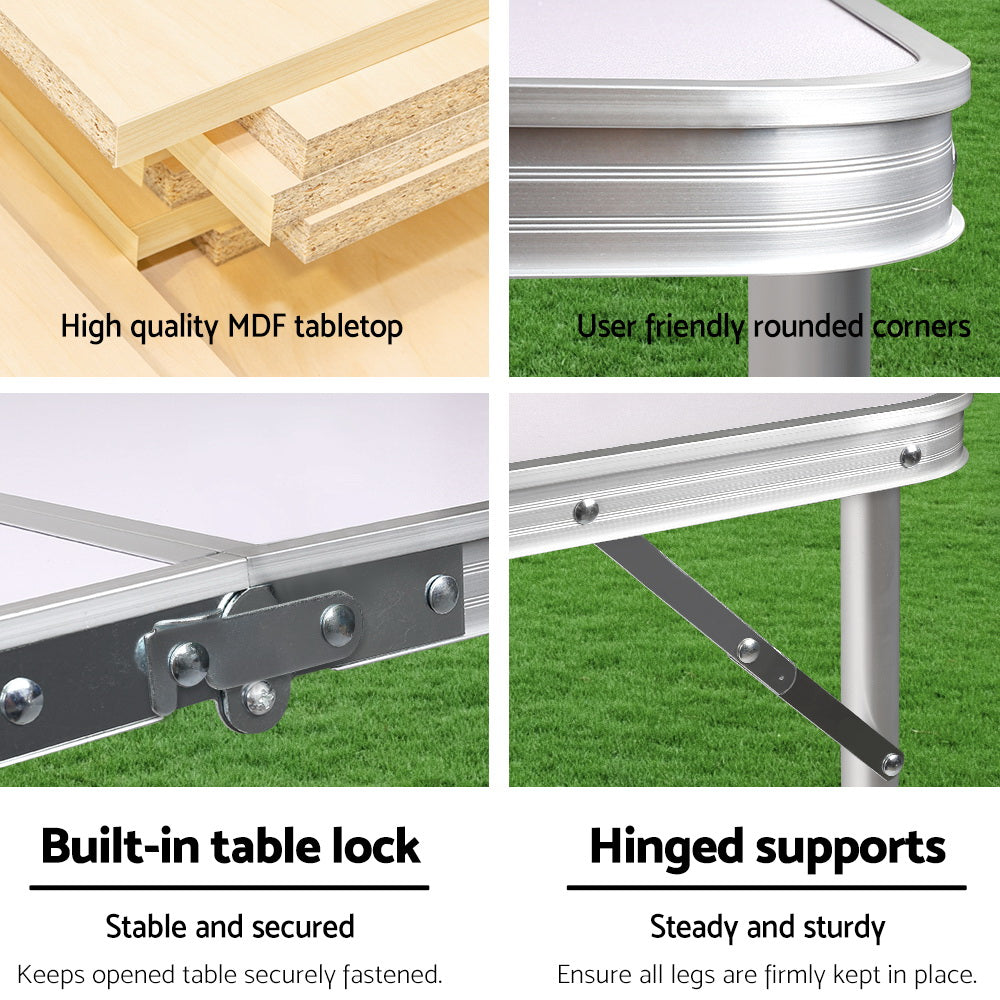 High quality MDF tabletop

User friendly rounded corners

Built-in table lock

Stable and secured

Keeps opened table securely fastened.

Hinged supports

Steady and sturdy

Ensure all legs are firmly kept in place.